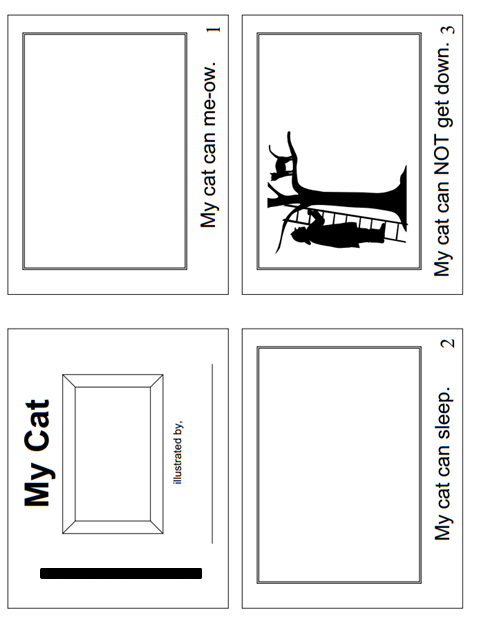 My Cat

illustrated by,

My cat can me-ow. 1

My cat can sleep. 2

My cat can NOT get down. 3